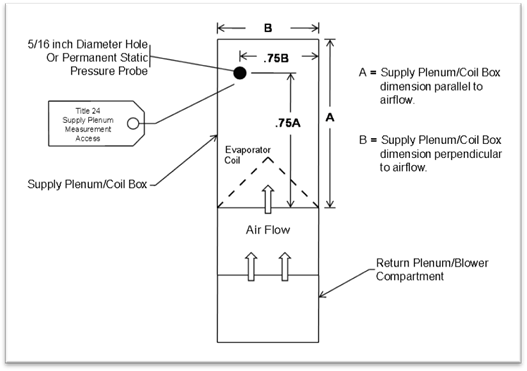 B

5/16 inch Diameter Hole Or Permanent Static Pressure Probe

.75B

A = Supply Plenum/Coil Box dimension parallel to airflow.

Title 24 Supply Plenum Measurement Access

.75A

A

B = Supply Plenum/Coil Box dimension perpendicular to airflow.

Evaporator Coil

Supply Plenum/Coil Box

Air Flow

Return Plenum/Blower Compartment